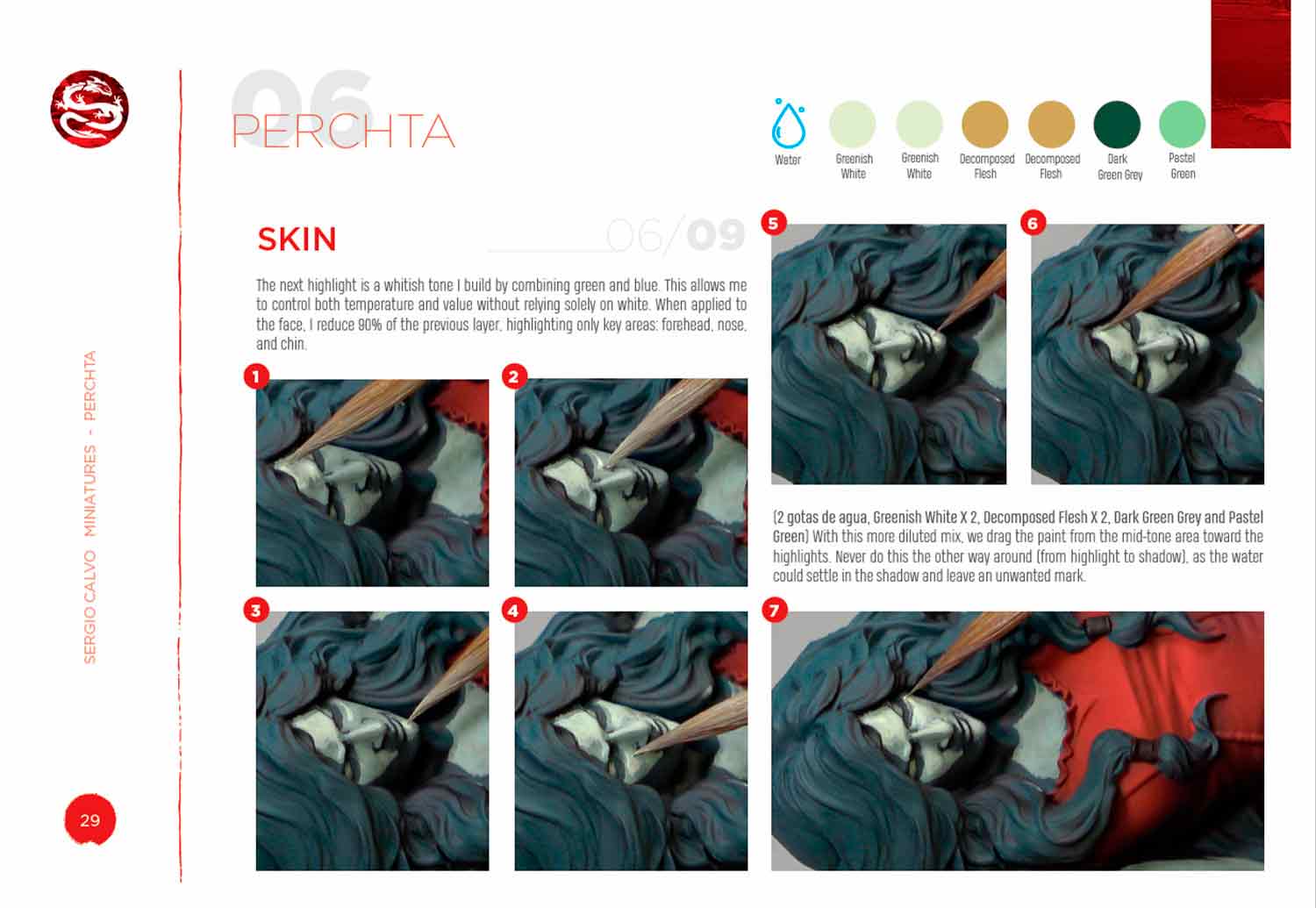 06
PERCHTA

Water
Greenish White
Greenish White
Decomposed Flesh
Decomposed Flesh
Dark Green Grey
Pastel Green

SKIN
06/09

The next highlight is a whitish tone I build by combining green and blue. This allows me to control both temperature and value without relying solely on white. When applied to the face, I reduce 90% of the previous layer, highlighting only key areas: forehead, nose, and chin.

1
2
3
4
5
6

(2 gotas de agua, Greenish White X 2, Decomposed Flesh X 2, Dark Green Grey and Pastel Green) With this more diluted mix, we drag the paint from the mid-tone area toward the highlights. Never do this the other way around (from highlight to shadow), as the water could settle in the shadow and leave an unwanted mark.

7

SERGIO CALVO MINIATURES - PERCHTA

29