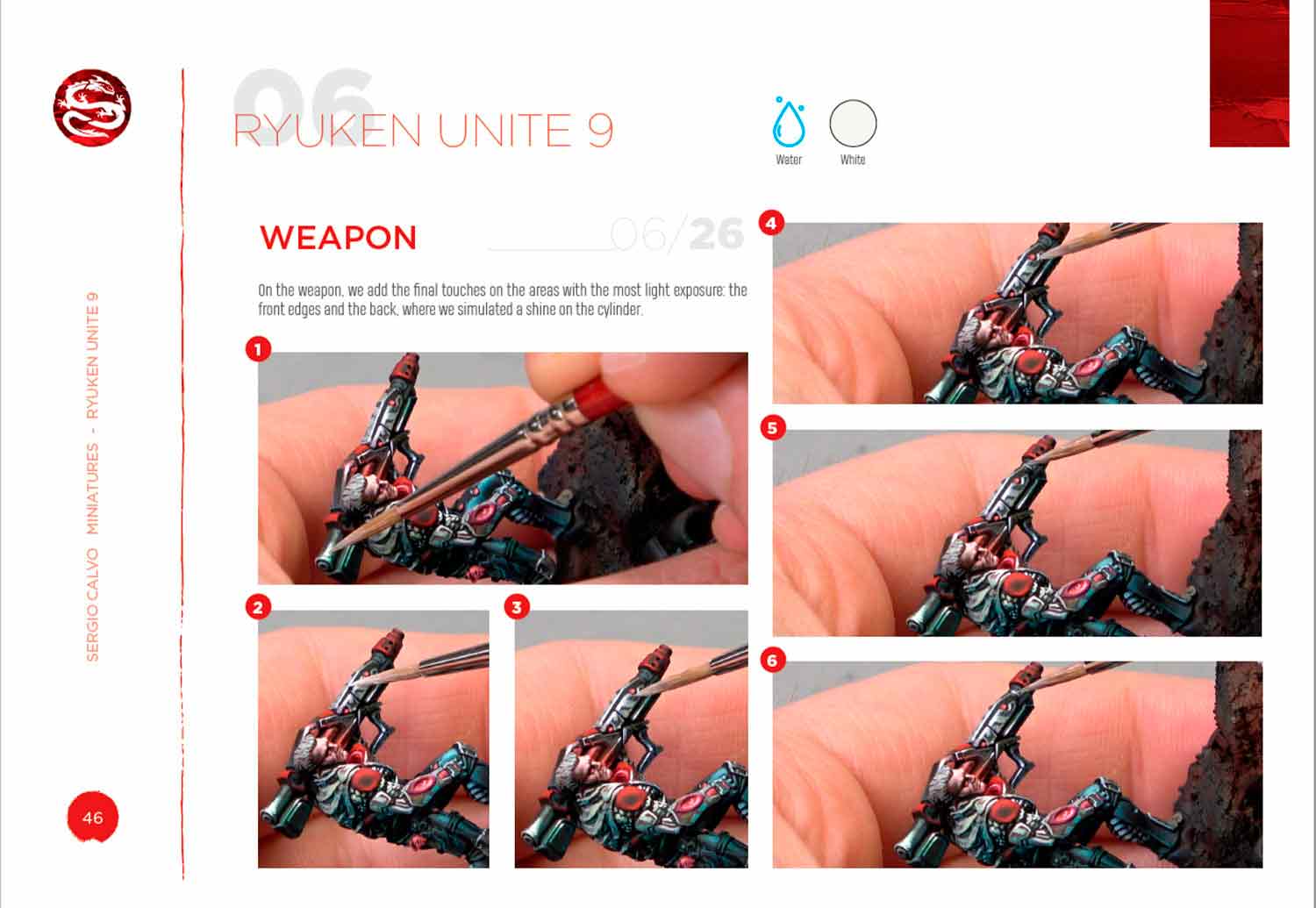 06
RYUKEN UNITE 9

Water
White

WEAPON
06/26

On the weapon, we add the final touches on the areas with the most light exposure: the front edges and the back, where we simulated a shine on the cylinder.

1
2
3
4
5
6

SERGIO CALVO MINIATURES - RYUKEN UNITE 9

46